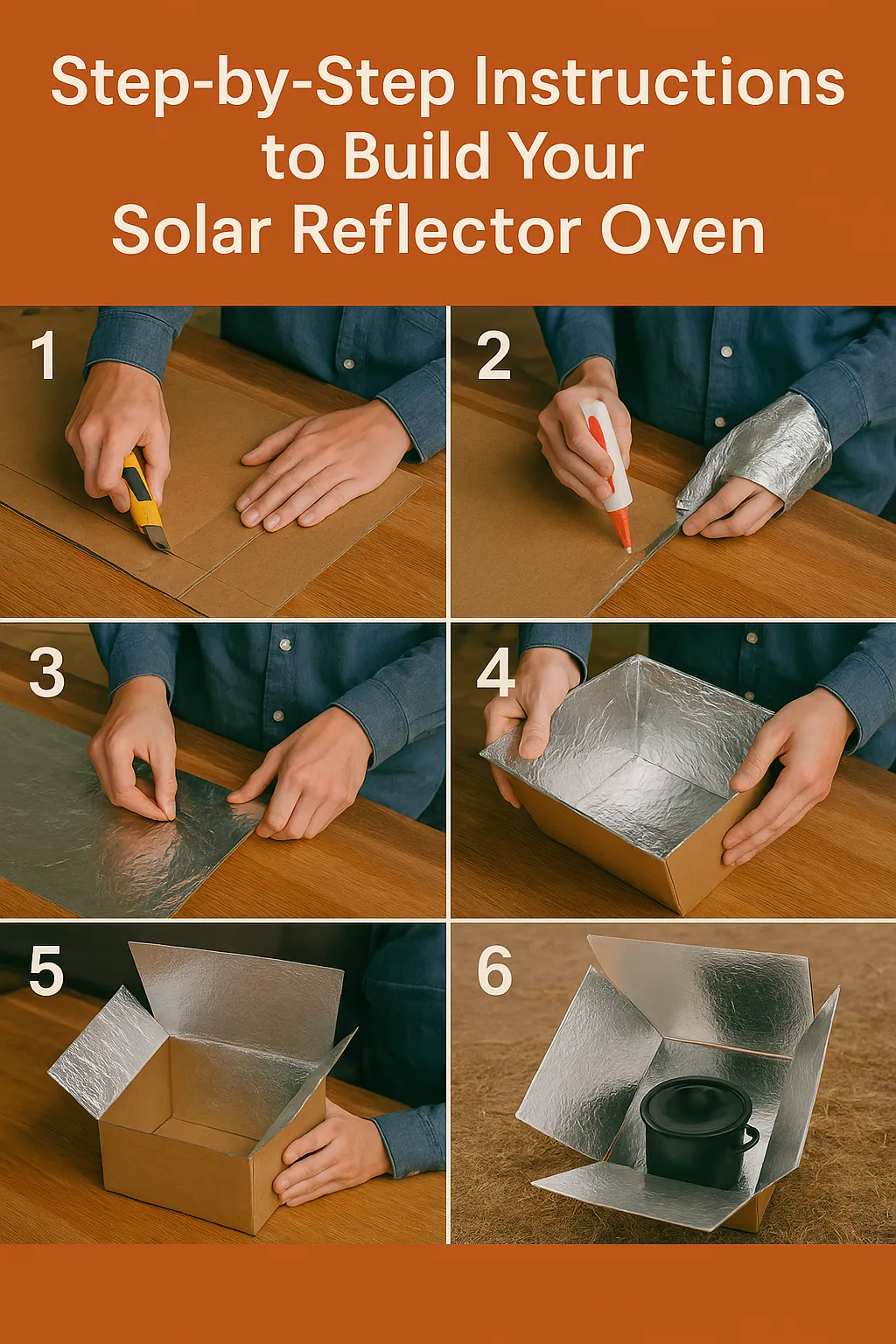 Step-by-Step Instructions to Build Your Solar Reflector Oven

1

2

3

4

5

6